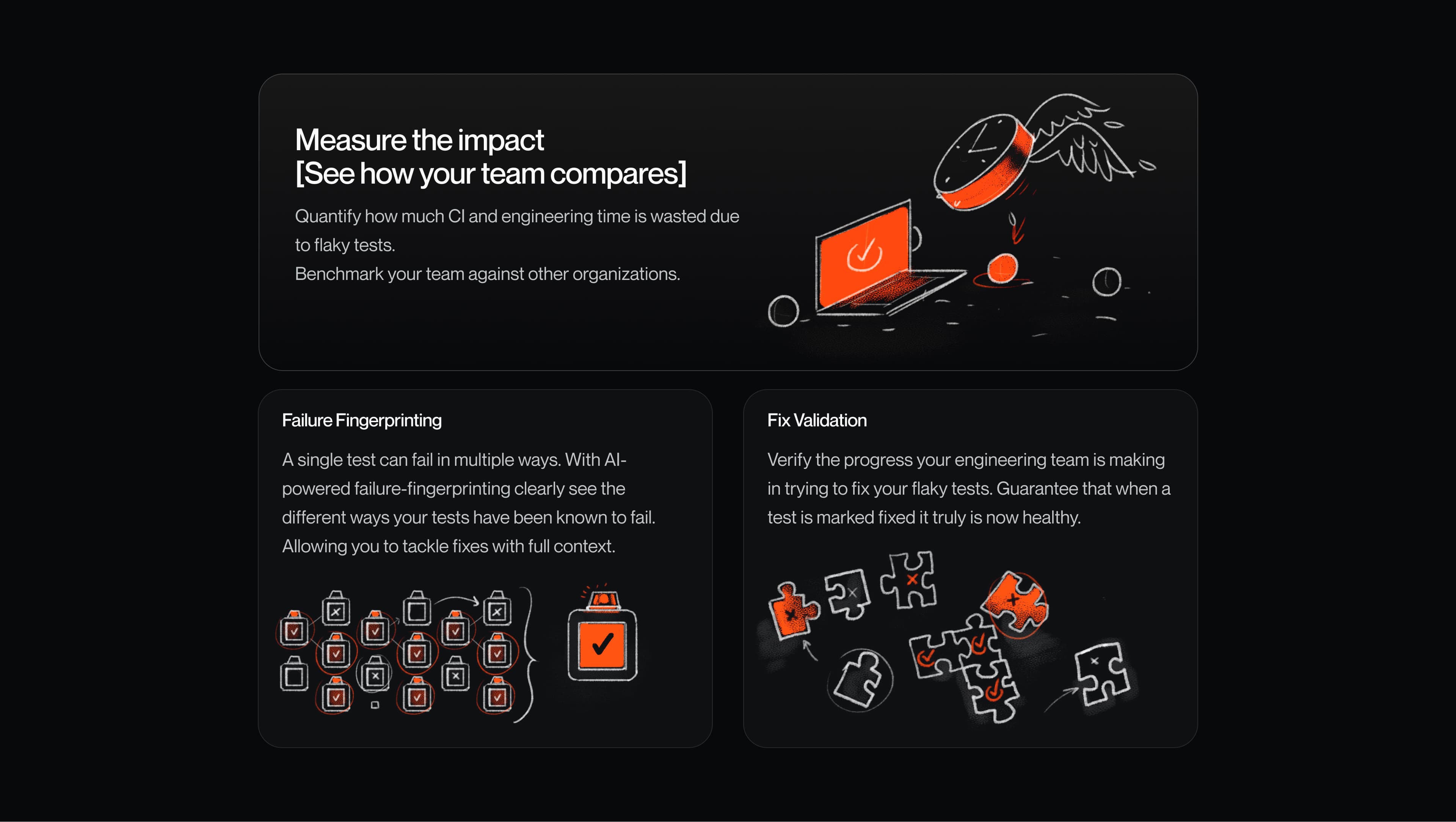 Measure the impact
[See how your team compares]

Quantify how much CI and engineering time is wasted due to flaky tests.
Benchmark your team against other organizations.

Failure Fingerprinting

A single test can fail in multiple ways. With AI-powered failure-fingerprinting clearly see the different ways your tests have been known to fail. Allowing you to tackle fixes with full context.

Fix Validation

Verify the progress your engineering team is making in trying to fix your flaky tests. Guarantee that when a test is marked fixed it truly is now healthy.